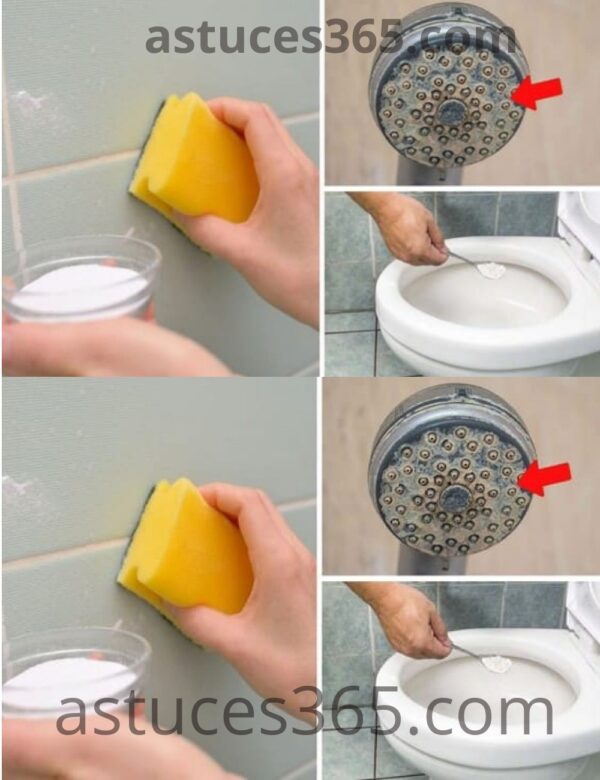 astuces365.com

astuces365.com