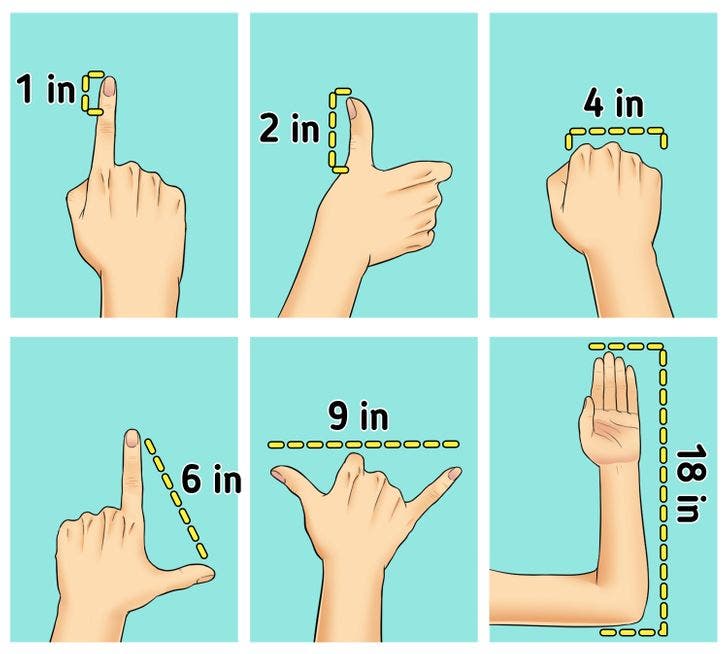 1 in

2 in

4 in

6 in

9 in

18 in