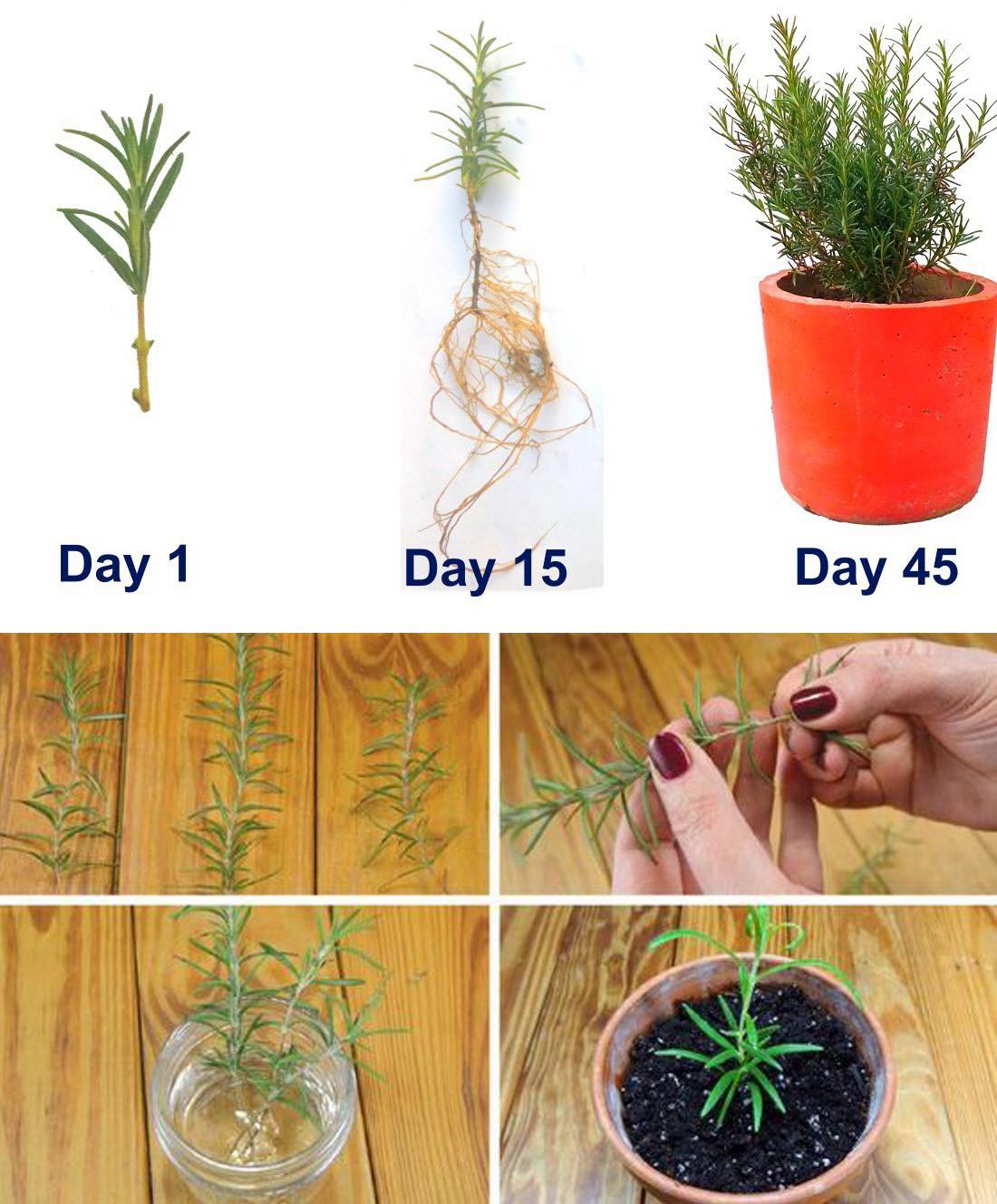 Day 1

Day 15

Day 45