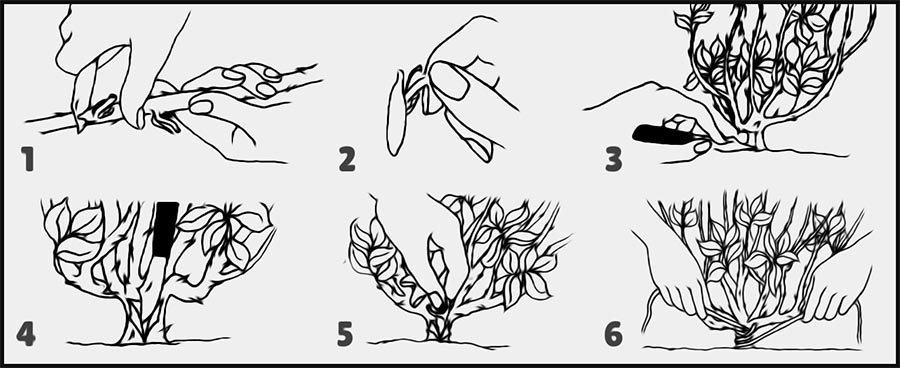 1
2
3
4
5
6