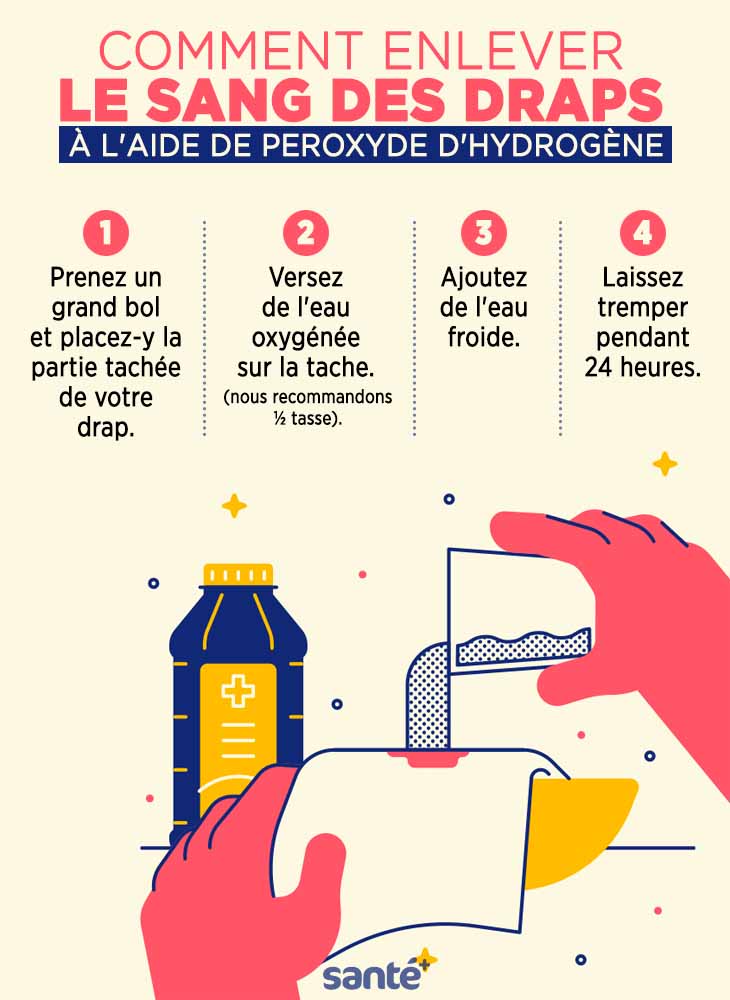 COMMENT ENLEVER
LE SANG DES DRAPS
À L'AIDE DE PEROXYDE D'HYDROGÈNE

1
Prenez un grand bol et placez-y la partie tachée de votre drap.

2
Versez de l'eau oxygénée sur la tache.
(nous recommandons ½ tasse).

3
Ajoutez de l'eau froide.

4
Laissez tremper pendant 24 heures.

santé+